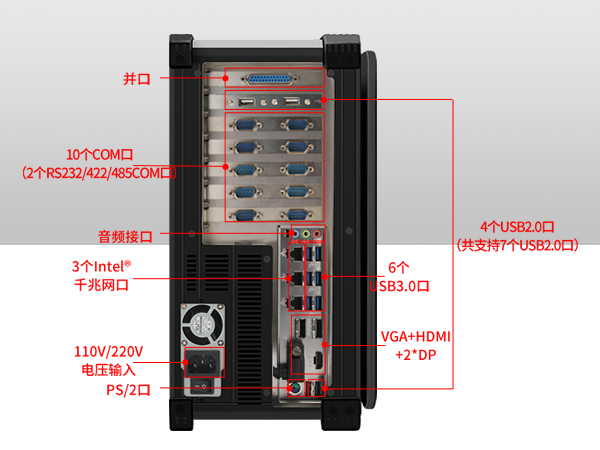 并口

10个COM口
(2个RS232/422/485COM口)

音频接口

3个Intel®
千兆网口

110V/220V
电压输入

PS/2口

4个USB2.0口
(共支持7个USB2.0口)

6个
USB3.0口

VGA+HDMI
+2*DP