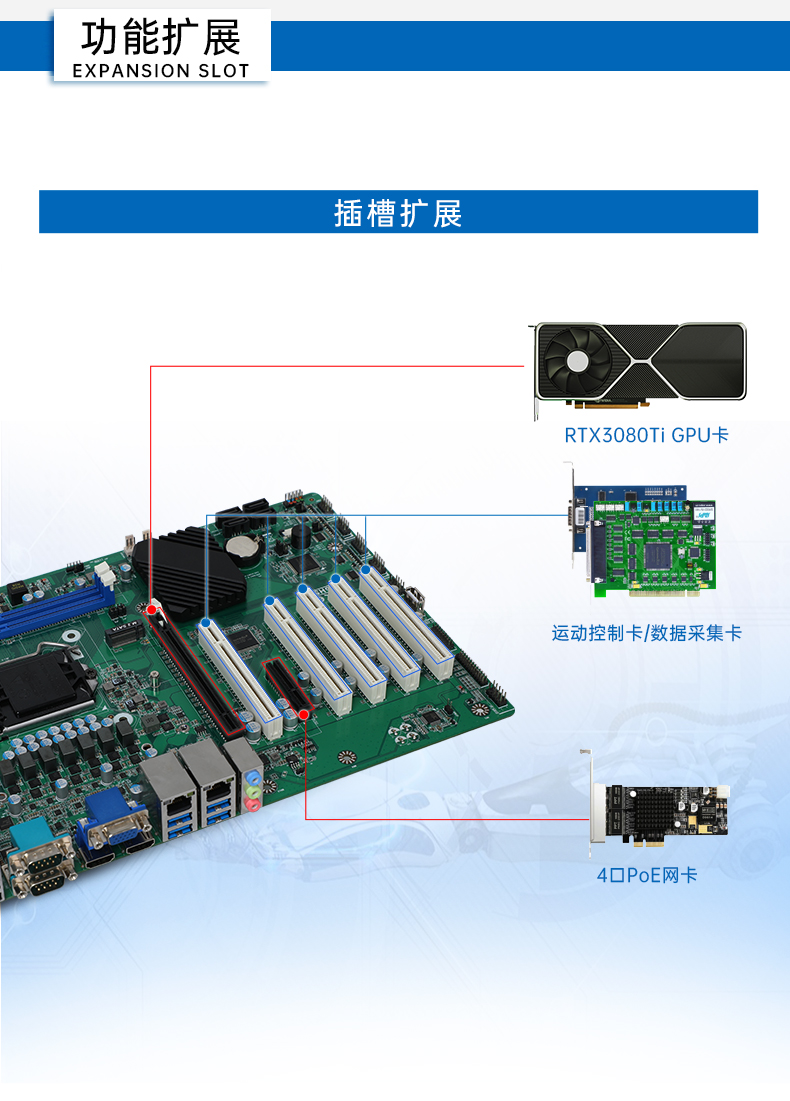 功能扩展
EXPANSION SLOT

插槽扩展

RTX3080Ti GPU卡

运动控制卡/数据采集卡

4口PoE网卡