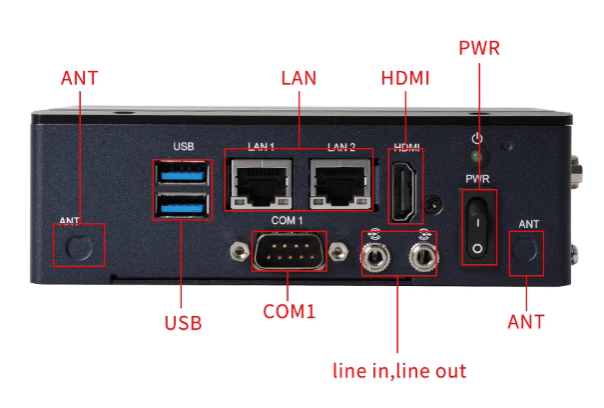 PWR

ANT

LAN

HDMI

USB

LAN 1

LAN 2

HDMI

PWR

ANT

COM 1

ANT

I

O

USB

COM1

ANT

line in,line out